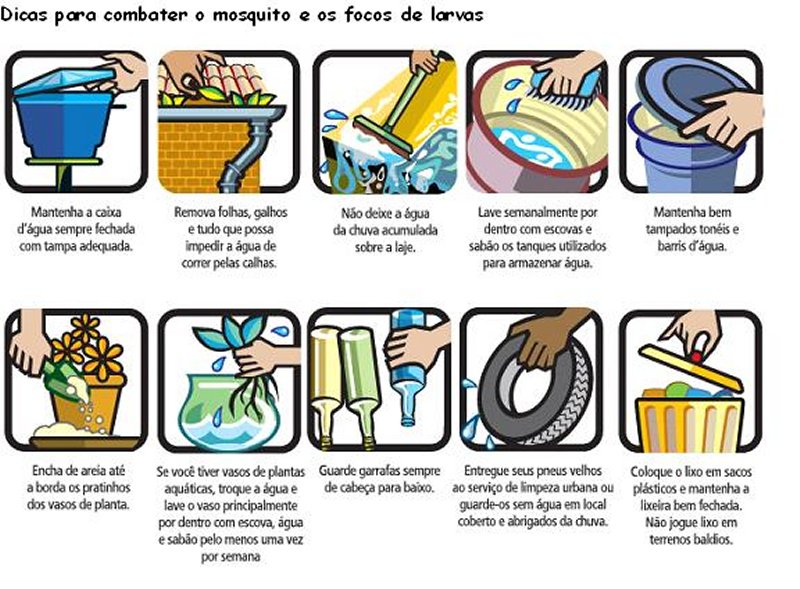 Dicas para combater o mosquito e os focos de larvas

Mantenha a caixa d'água sempre fechada com tampa adequada.

Remova folhas, galhos e tudo que possa impedir a água de correr pelas calhas.

Não deixe a água da chuva acumulada sobre a laje.

Lave semanalmente por dentro com escovas e sabão os tanques utilizados para armazenar água.

Mantenha bem tampados tonéis e barris d'água.

Encha de areia até a borda os pratinhos dos vasos de planta.

Se você tiver vasos de plantas aquáticas, troque a água e lave o vaso principalmente por dentro com escova, água e sabão pelo menos uma vez por semana

Guarde garrafas sempre de cabeça para baixo.

Entregue seus pneus velhos ao serviço de limpeza urbana ou guarde-os sem água em local coberto e abrigados da chuva.

Coloque o lixo em sacos plásticos e mantenha a lixeira bem fechada. Não jogue lixo em terrenos baldios.